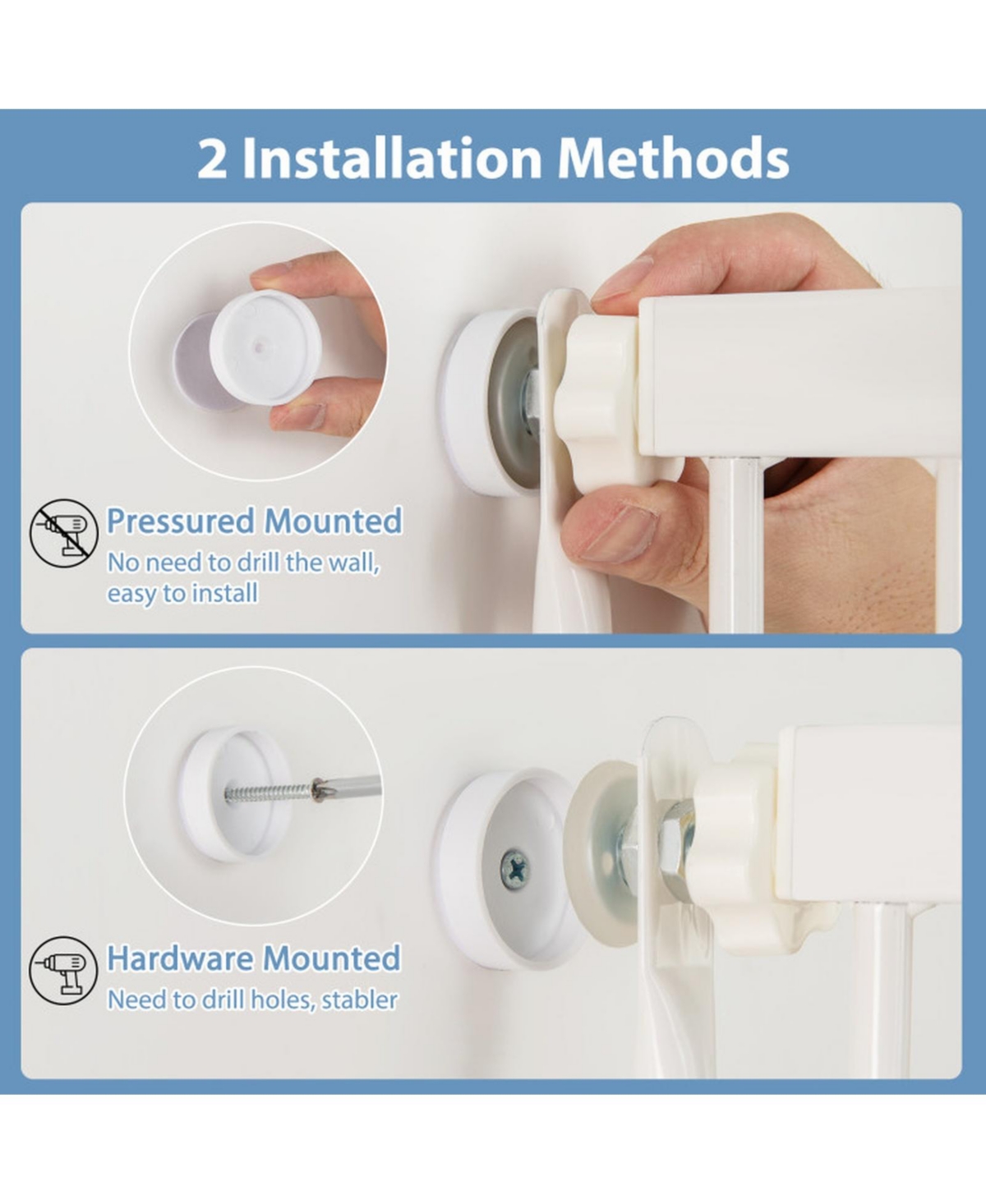 2 Installation Methods

Pressured Mounted
No need to drill the wall, easy to install

Hardware Mounted
Need to drill holes, stabler