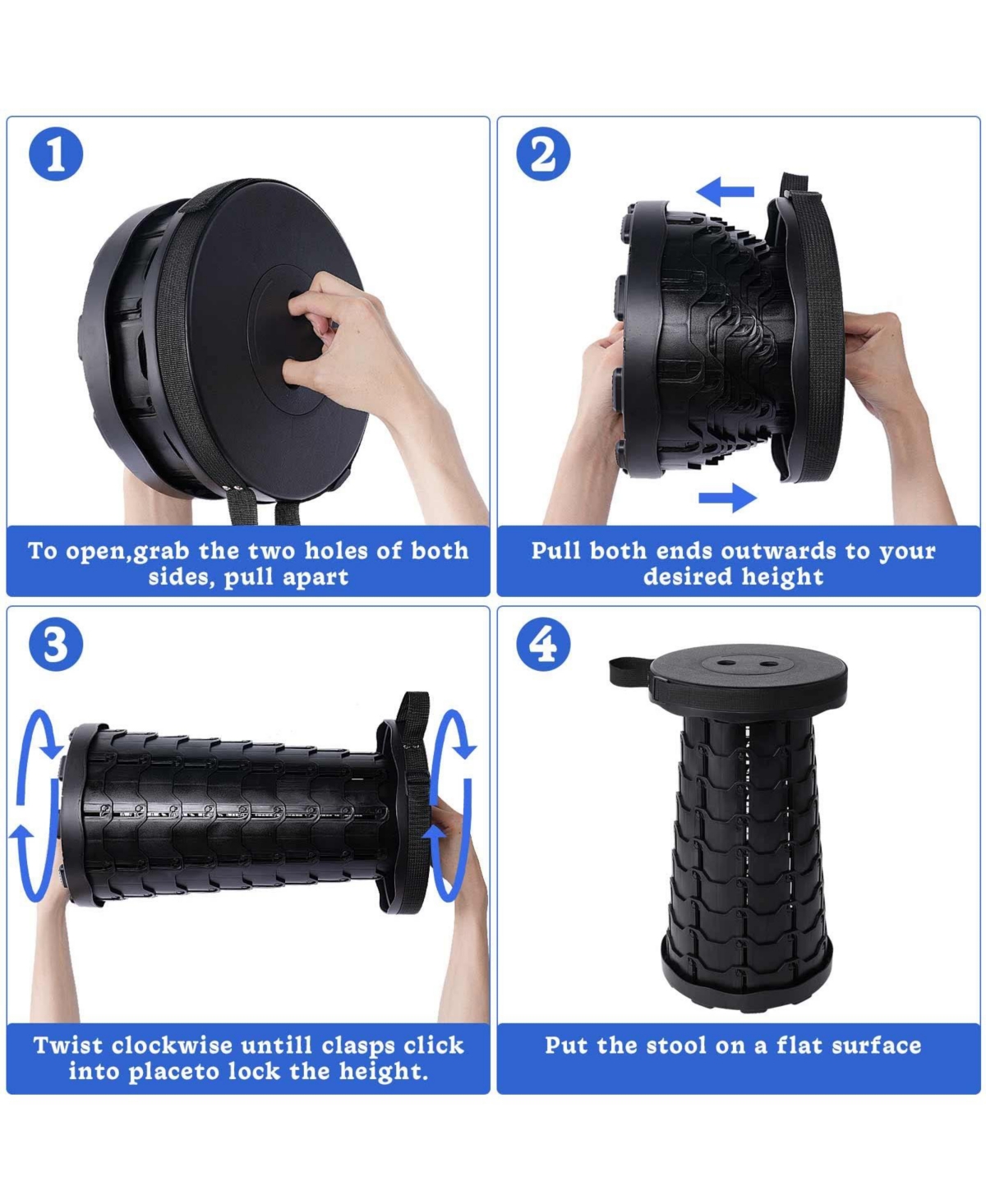 1

To open,grab the two holes of both sides, pull apart

2

Pull both ends outwards to your desired height

3

Twist clockwise untill clasps click into placeto lock the height.

4

Put the stool on a flat surface