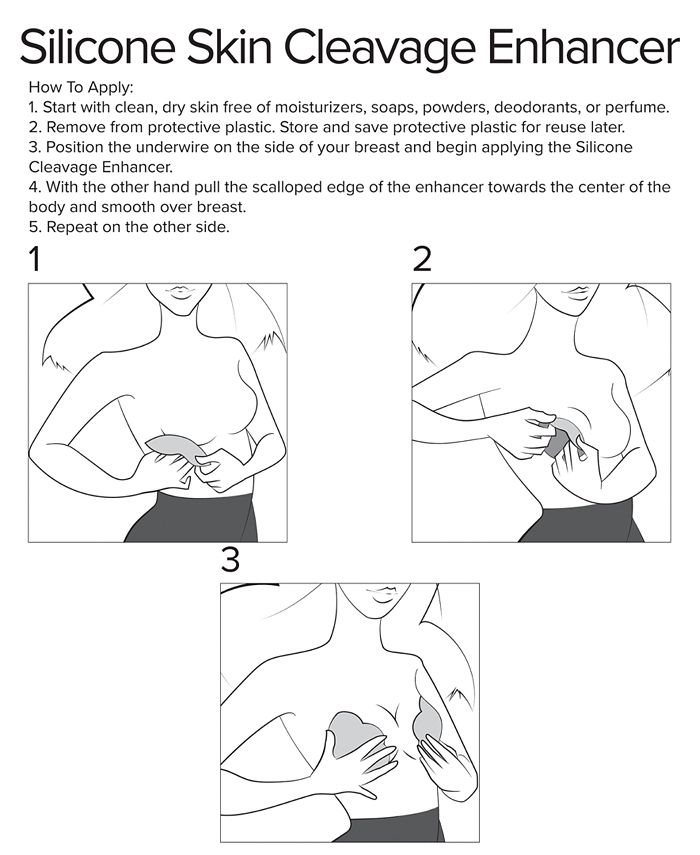 Silicone Skin Cleavage Enhancer

How To Apply:
1. Start with clean, dry skin free of moisturizers, soaps, powders, deodorants, or perfume.
2. Remove from protective plastic. Store and save protective plastic for reuse later.
3. Position the underwire on the side of your breast and begin applying the Silicone Cleavage Enhancer.
4. With the other hand pull the scalloped edge of the enhancer towards the center of the body and smooth over breast.
5. Repeat on the other side.

1

2

3