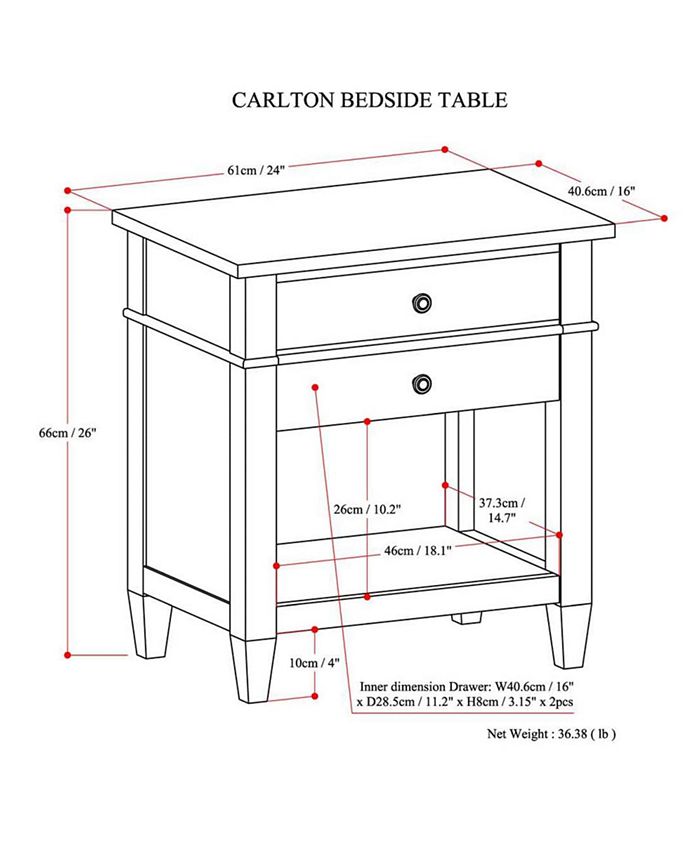 CARLTON BEDSIDE TABLE

61cm / 24"

40.6cm / 16"

66cm / 26"

26cm / 10.2"

37.3cm / 14.7"

46cm / 18.1"

10cm / 4"

Inner dimension Drawer: W40.6cm / 16" x D28.5cm / 11.2" x H8cm / 3.15" x 2pcs

Net Weight : 36.38 ( lb )